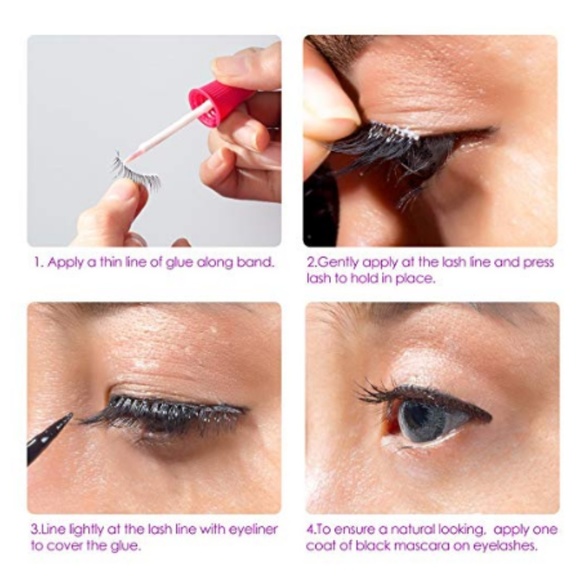 1. Apply a thin line of glue along band.

2.Gently apply at the lash line and press lash to hold in place.

3.Line lightly at the lash line with eyeliner to cover the glue.

4.To ensure a natural looking, apply one coat of black mascara on eyelashes.